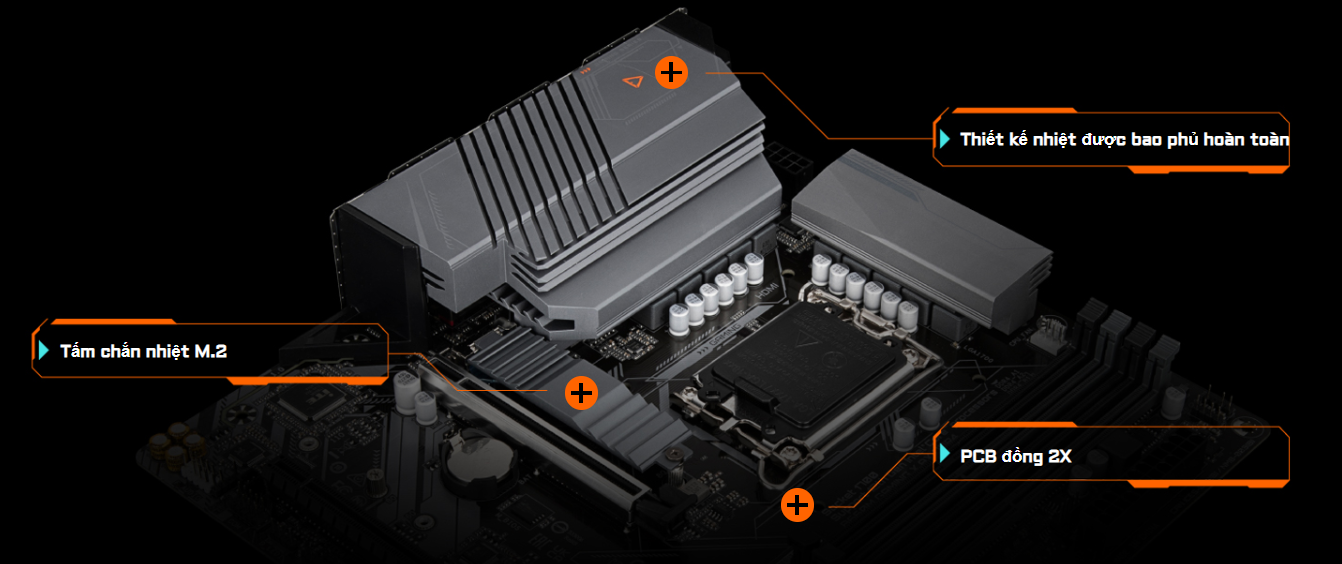 Thiết kế nhiệt được bao phủ hoàn toàn

Tấm chắn nhiệt M.2

PCB đồng 2X