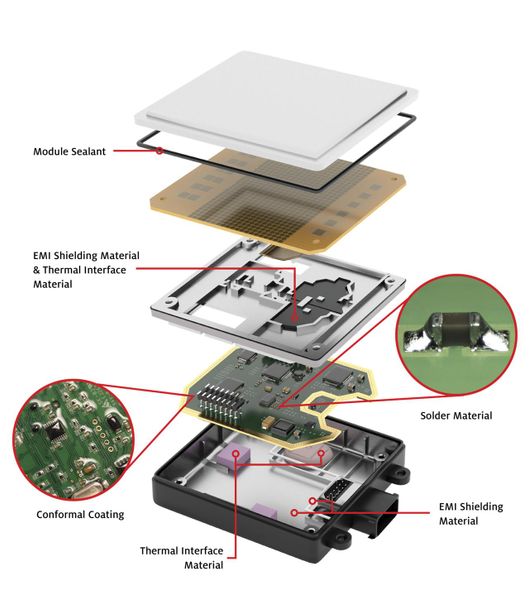 Module Sealant

EMI Shielding Material & Thermal Interface Material

Solder Material

Conformal Coating

EMI Shielding Material

Thermal Interface Material