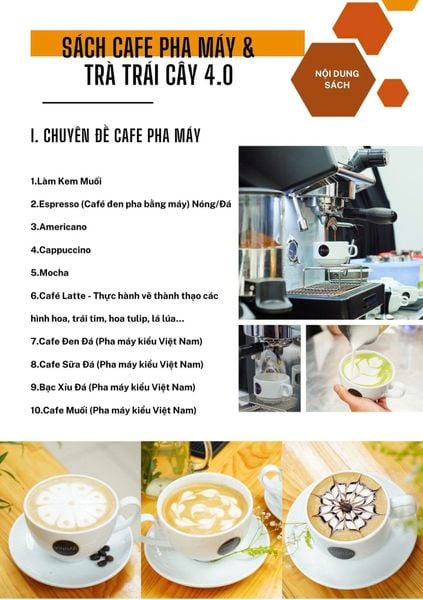 SÁCH CAFE PHA MÁY & TRÀ TRÁI CÂY 4.0

NỘI DUNG SÁCH

I. CHUYÊN ĐỀ CAFE PHA MÁY

1.Làm Kem Muối

2.Espresso (Café đen pha bằng máy) Nóng/Đá

3.Americano

4.Cappuccino

5.Mocha

6.Café Latte - Thực hành vẽ thành thạo các hình hoa, trái tim, hoa tulip, lá lúa...

7.Cafe Đen Đá (Pha máy kiểu Việt Nam)

8.Cafe Sữa Đá (Pha máy kiểu Việt Nam)

9.Bạc Xỉu Đá (Pha máy kiểu Việt Nam)

10.Cafe Muối (Pha máy kiểu Việt Nam)