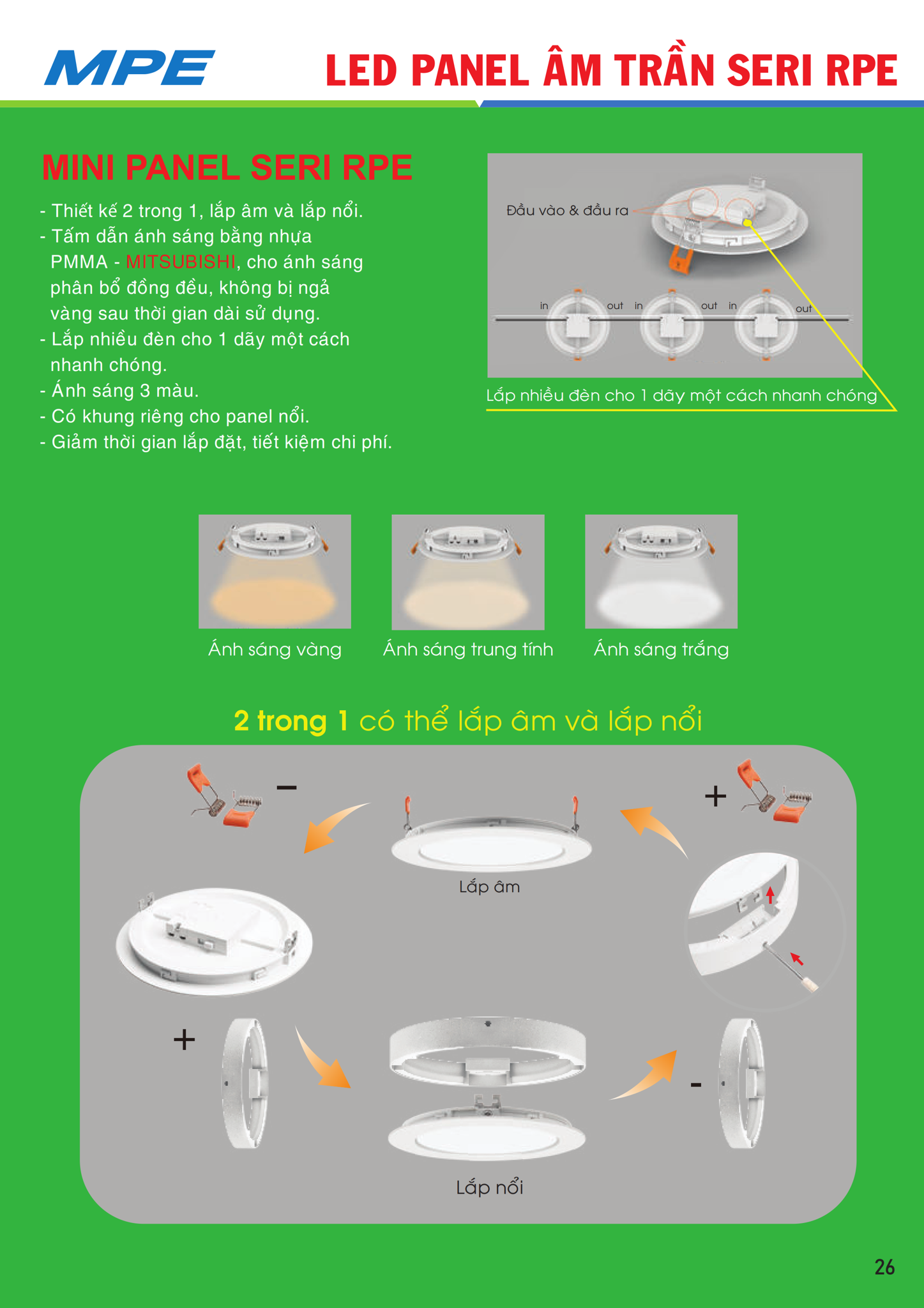 MPE

LED PANEL ÂM TRẦN SERI RPE

MINI PANEL SERI RPE

- Thiết kế 2 trong 1, lắp âm và lắp nổi.
- Tấm dẫn ánh sáng bằng nhựa PMMA - MITSUBISHI, cho ánh sáng phân bổ đồng đều, không bị ngả vàng sau thời gian dài sử dụng.
- Lắp nhiều đèn cho 1 dãy một cách nhanh chóng.
- Ánh sáng 3 màu.
- Có khung riêng cho panel nổi.
- Giảm thời gian lắp đặt, tiết kiệm chi phí.

Đầu vào & đầu ra

in out in out in out

Lắp nhiều đèn cho 1 dãy một cách nhanh chóng

Ánh sáng vàng

Ánh sáng trung tính

Ánh sáng trắng

2 trong 1 có thể lắp âm và lắp nổi

−

+

Lắp âm

+

-

Lắp nổi

26