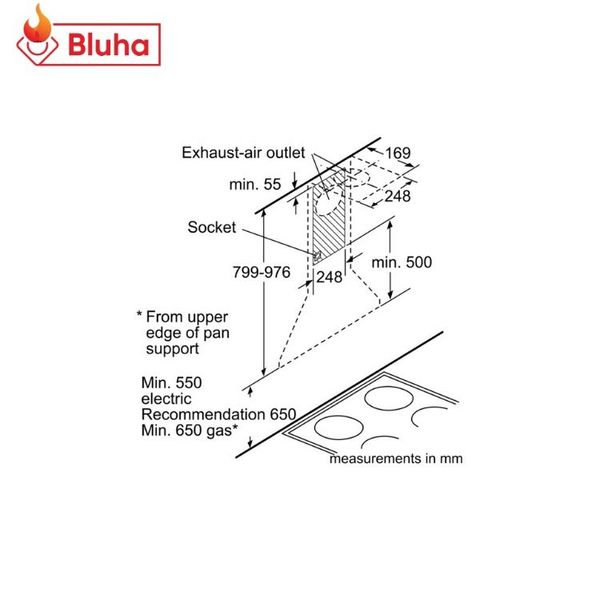 Bluha

Exhaust-air outlet

169

min. 55

248

Socket

799-976

248

min. 500

* From upper edge of pan support

Min. 550 electric
Recommendation 650
Min. 650 gas*

measurements in mm