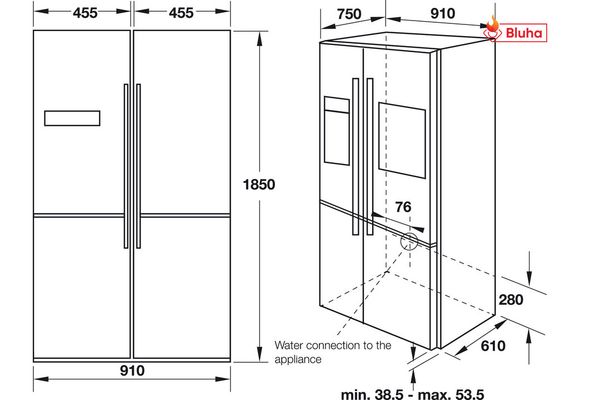 455
455
1850
910
750
910
Bluha
76
280
610
Water connection to the appliance
min. 38.5 - max. 53.5