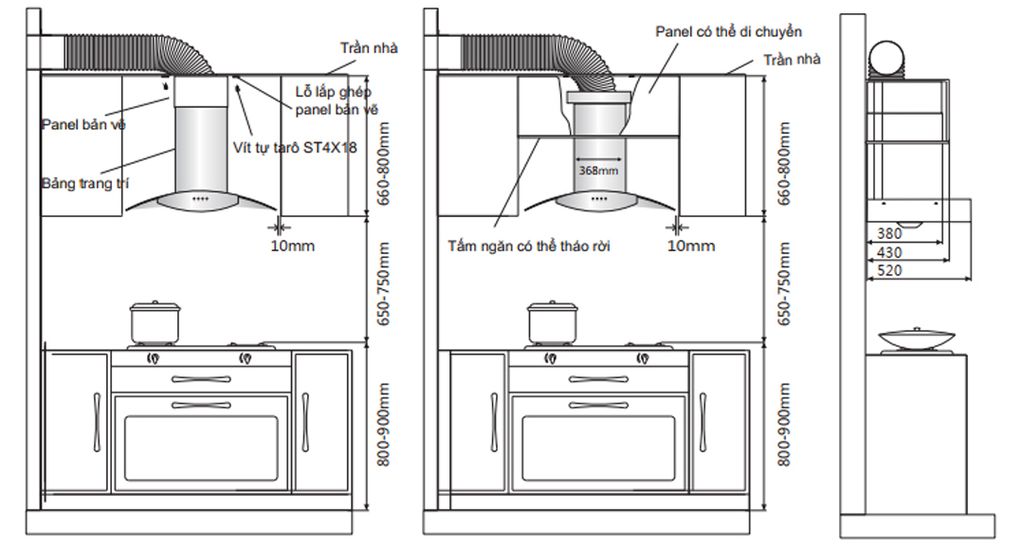 Trần nhà
Lỗ lắp ghép panel bản vẽ
Panel bản vẽ
Vít tự tarô ST4X18
Bảng trang trí
660-800mm
10mm
650-750mm
800-900mm

Panel có thể di chuyển
Trần nhà
368mm
660-800mm
Tấm ngăn có thể tháo rời
10mm
650-750mm
800-900mm

380
430
520