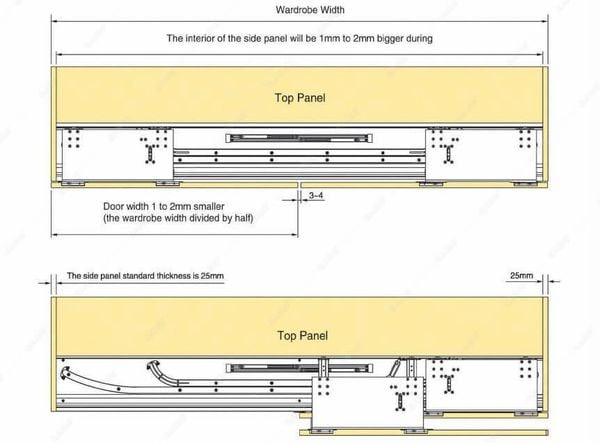 Wardrobe Width

The interior of the side panel will be 1mm to 2mm bigger during

Top Panel

3~4

Door width 1 to 2mm smaller
(the wardrobe width divided by half)

The side panel standard thickness is 25mm

25mm

Top Panel