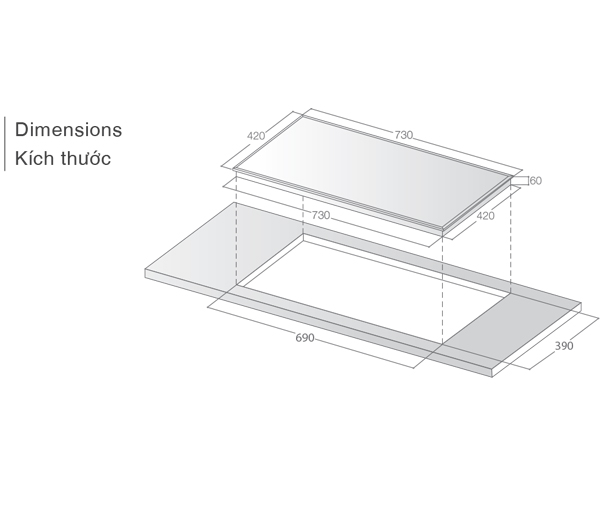 Dimensions
Kích thước

420
730
60
730
420
690
390