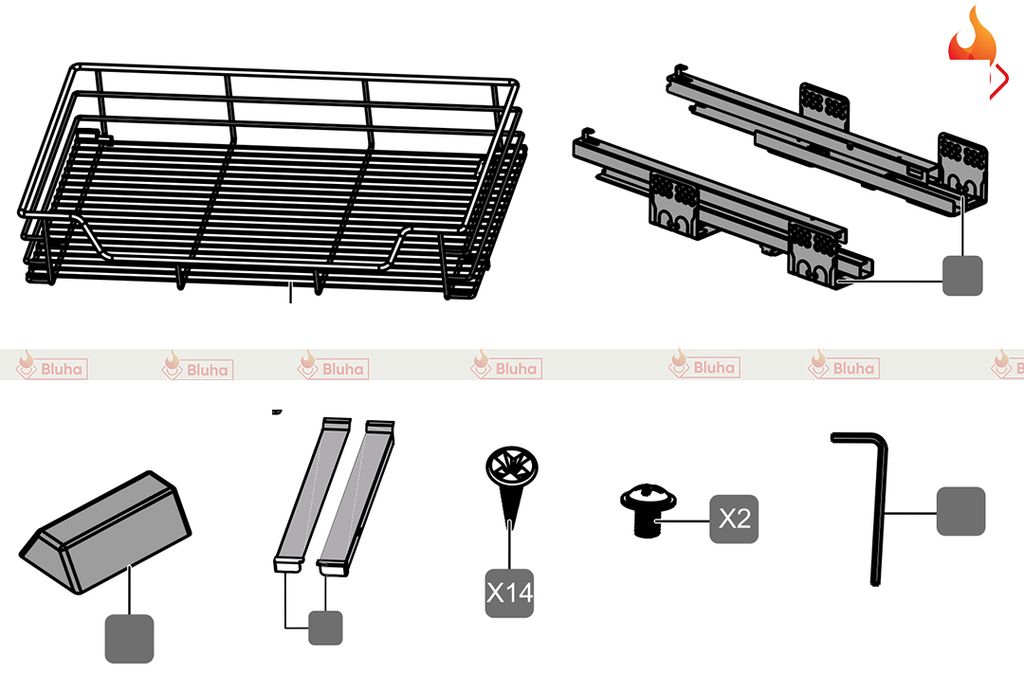 Bluha Bluha Bluha Bluha Bluha Bluha

X14

X2