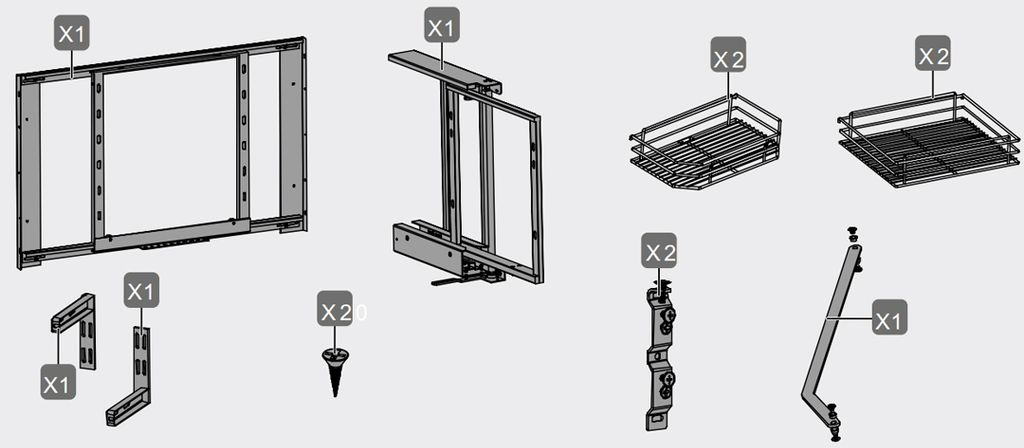 X1
X1
X2
X2
X1
X1
X20
X2
X1