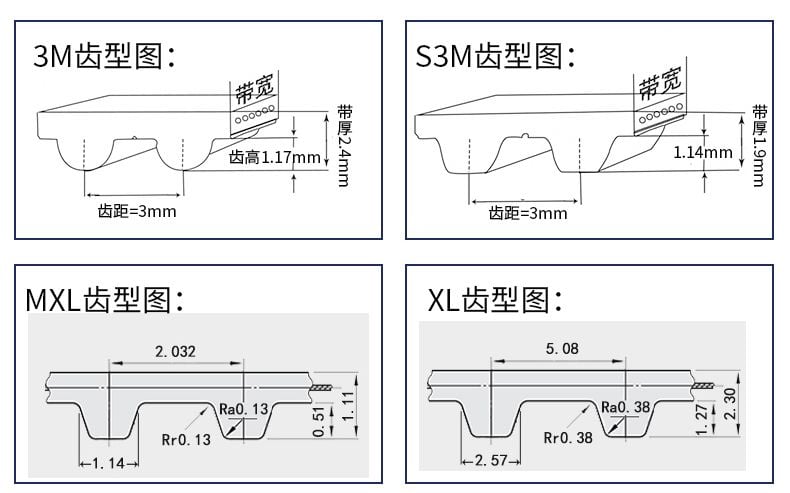 3M齿型图：

带宽

带厚2.4mm

齿高1.17mm

齿距=3mm

S3M齿型图：

带宽

带厚1.9mm

1.14mm

齿距=3mm

MXL齿型图：

2.032

Ra0.13

Rr0.13

0.51

1.11

1.14

XL齿型图：

5.08

Ra0.38

Rr0.38

1.27

2.30

2.57