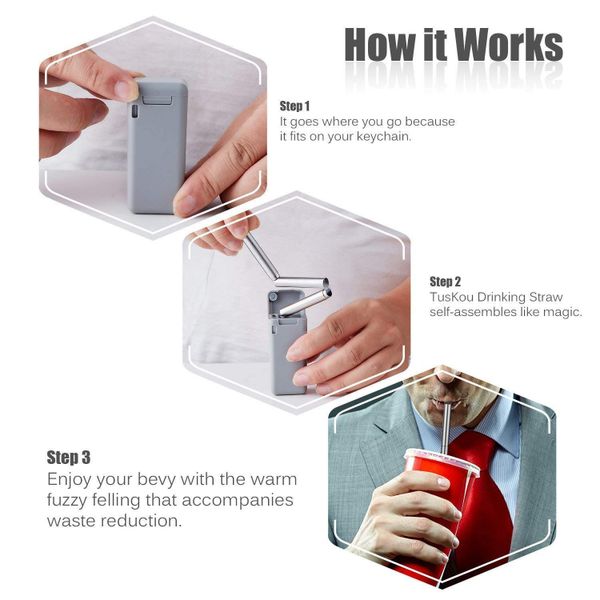 How it Works

Step 1
It goes where you go because it fits on your keychain.

Step 2
TusKou Drinking Straw self-assembles like magic.

Step 3
Enjoy your bevy with the warm fuzzy felling that accompanies waste reduction.