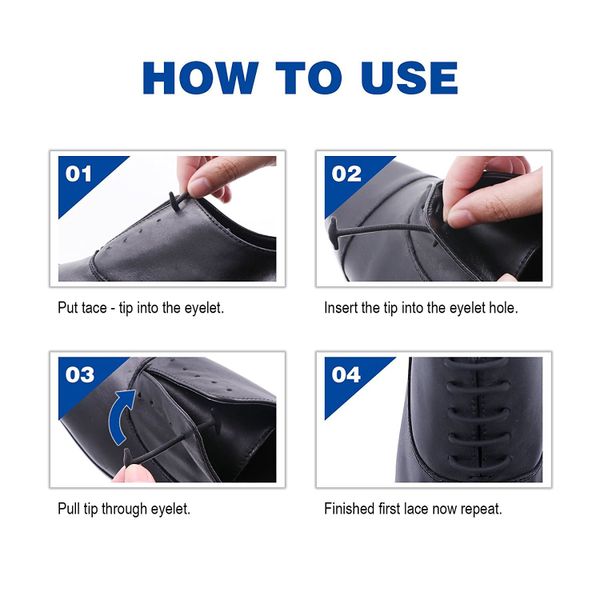 HOW TO USE

01

Put tace - tip into the eyelet.

02

Insert the tip into the eyelet hole.

03

Pull tip through eyelet.

04

Finished first lace now repeat.