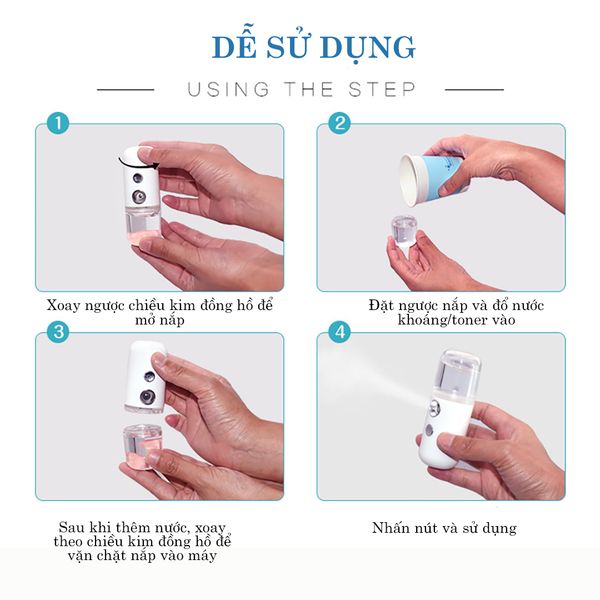 DỄ SỬ DỤNG

USING THE STEP

1

Xoay ngược chiều kim đồng hồ để mở nắp

2

Đặt ngược nắp và đổ nước khoáng/toner vào

3

Sau khi thêm nước, xoay theo chiều kim đồng hồ để vặn chặt nắp vào máy

4

Nhấn nút và sử dụng