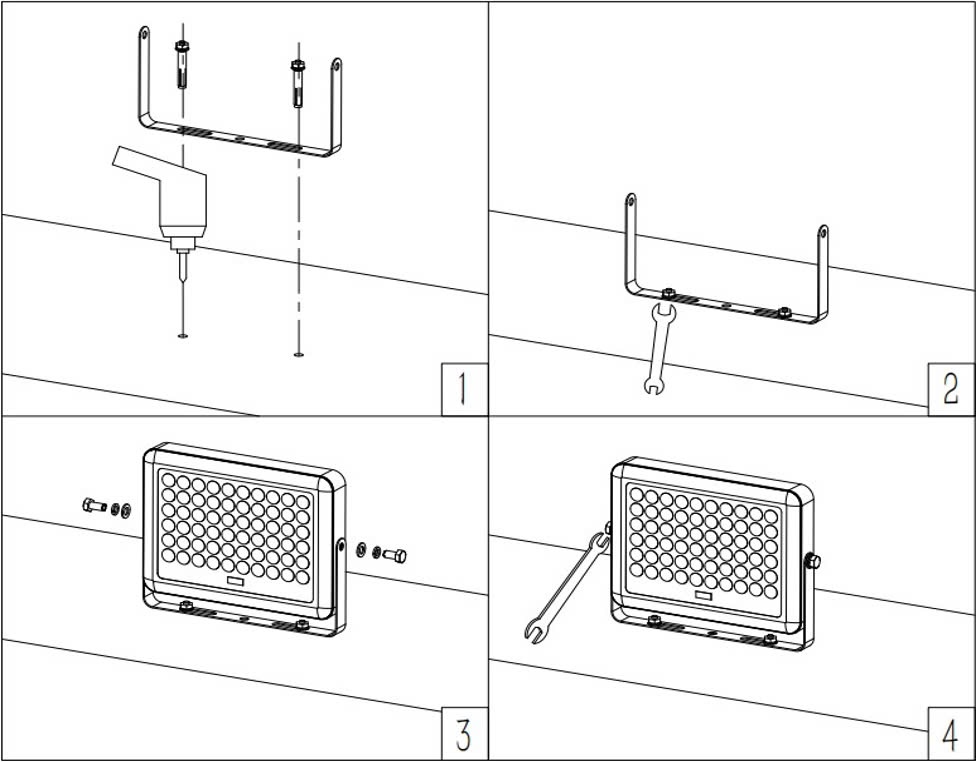 1

2

3

4