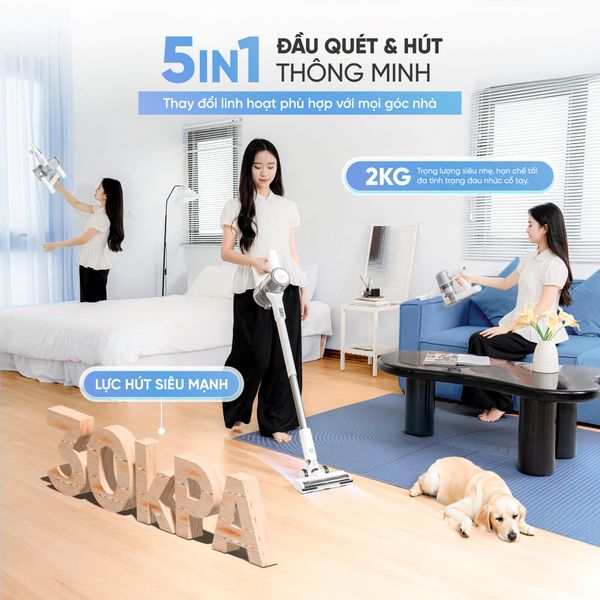 5IN1 ĐẦU QUÉT & HÚT
THÔNG MINH

Thay đổi linh hoạt phù hợp với mọi góc nhà

2KG Trọng lượng siêu nhẹ, hạn chế tối đa tình trạng đau nhức cổ tay.

LỰC HÚT SIÊU MẠNH

30KPA