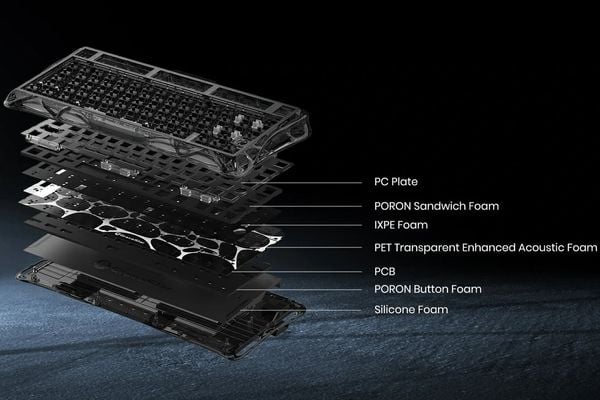 PC Plate
PORON Sandwich Foam
IXPE Foam
PET Transparent Enhanced Acoustic Foam
PCB
PORON Button Foam
Silicone Foam