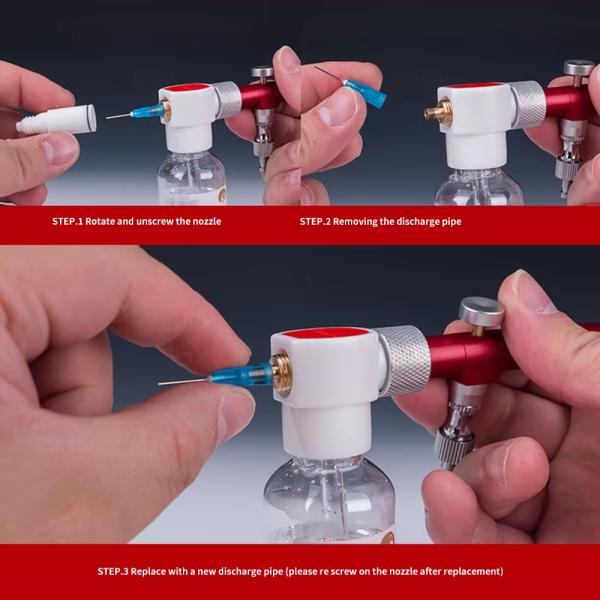 STEP.1 Rotate and unscrew the nozzle

STEP.2 Removing the discharge pipe

STEP.3 Replace with a new discharge pipe (please re screw on the nozzle after replacement)