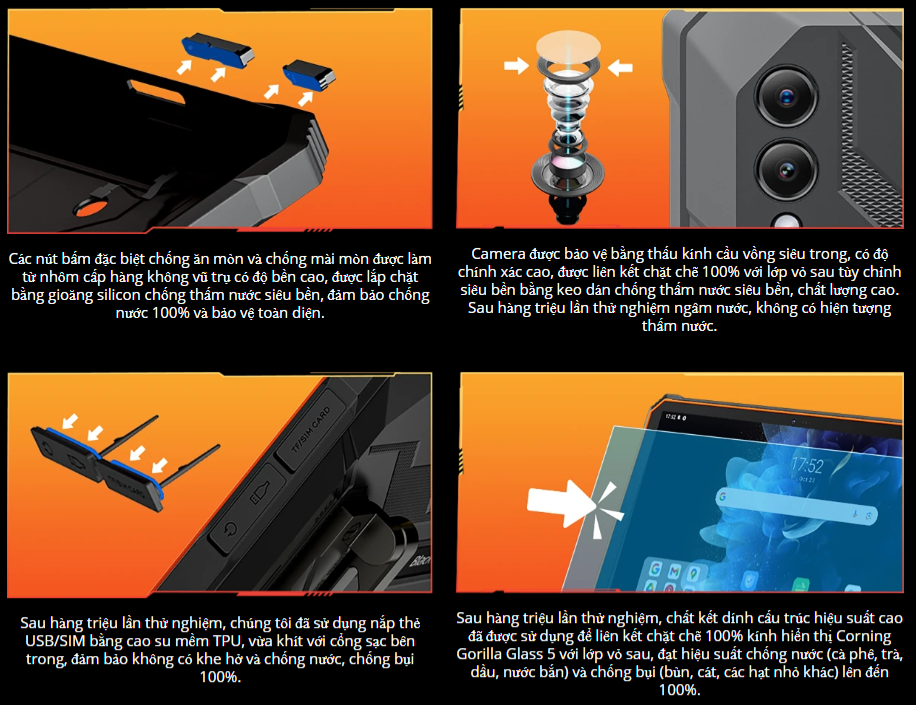 Các nút bấm đặc biệt chống ăn mòn và chống mài mòn được làm từ nhôm cấp hàng không vũ trụ có độ bền cao, được lắp chặt bằng gioăng silicon chống thấm nước siêu bền, đảm bảo chống nước 100% và bảo vệ toàn diện.

Camera được bảo vệ bằng thấu kính cầu vồng siêu trong, có độ chính xác cao, được liên kết chặt chẽ 100% với lớp vỏ sau tùy chỉnh siêu bền bằng keo dán chống thấm nước siêu bền, chất lượng cao. Sau hàng triệu lần thử nghiệm ngâm nước, không có hiện tượng thấm nước.

TF/SIM CARD

Sau hàng triệu lần thử nghiệm, chúng tôi đã sử dụng nắp thẻ USB/SIM bằng cao su mềm TPU, vừa khít với cổng sạc bên trong, đảm bảo không có khe hở và chống nước, chống bụi 100%.

17:52

Sau hàng triệu lần thử nghiệm, chất kết dính cấu trúc hiệu suất cao đã được sử dụng để liên kết chặt chẽ 100% kính hiển thị Corning Gorilla Glass 5 với lớp vỏ sau, đạt hiệu suất chống nước (cà phê, trà, dầu, nước bẩn) và chống bụi (bùn, cát, các hạt nhỏ khác) lên đến 100%.