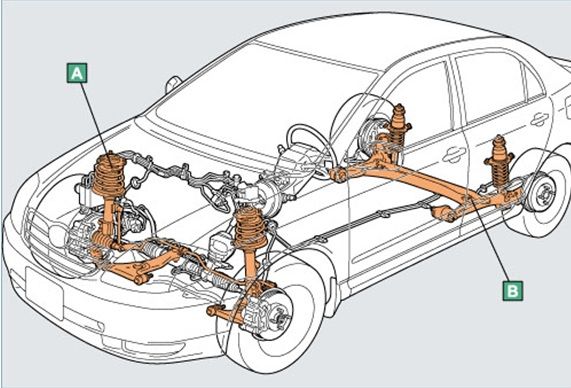 A

B