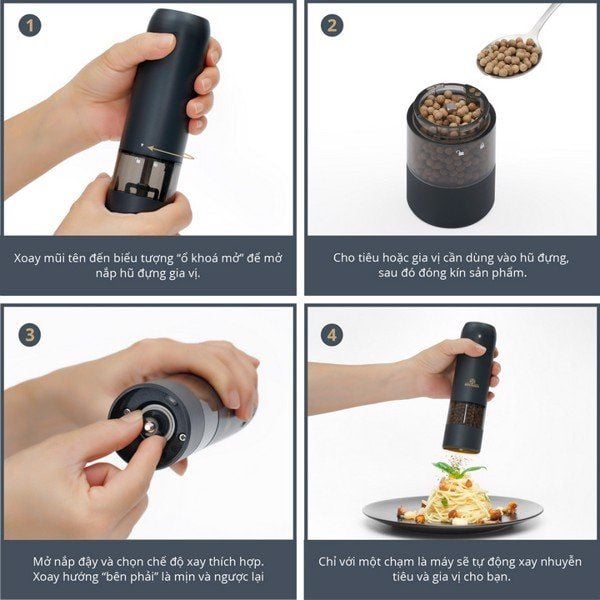 1

Xoay mũi tên đến biểu tượng "ổ khoá mở" để mở nắp hũ đựng gia vị.

2

Cho tiêu hoặc gia vị cần dùng vào hũ đựng, sau đó đóng kín sản phẩm.

3

Mở nắp đậy và chọn chế độ xay thích hợp. Xoay hướng "bên phải" là mịn và ngược lại

4

Chỉ với một chạm là máy sẽ tự động xay nhuyễn tiêu và gia vị cho bạn.