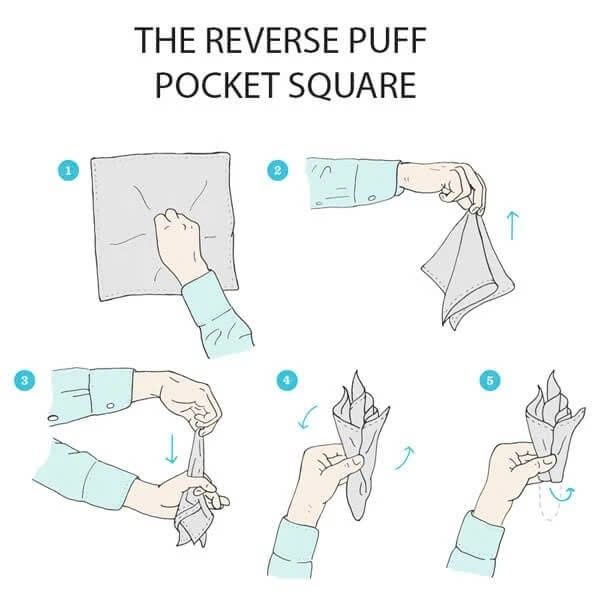 THE REVERSE PUFF POCKET SQUARE

1

2

3

4

5