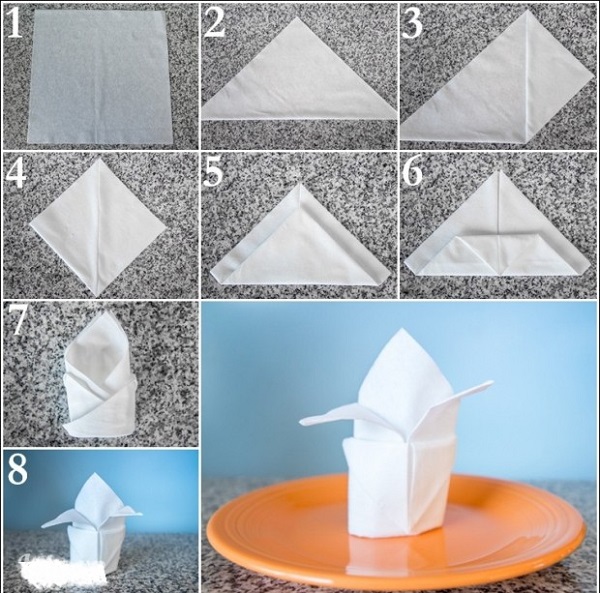 1
2
3
4
5
6
7
8