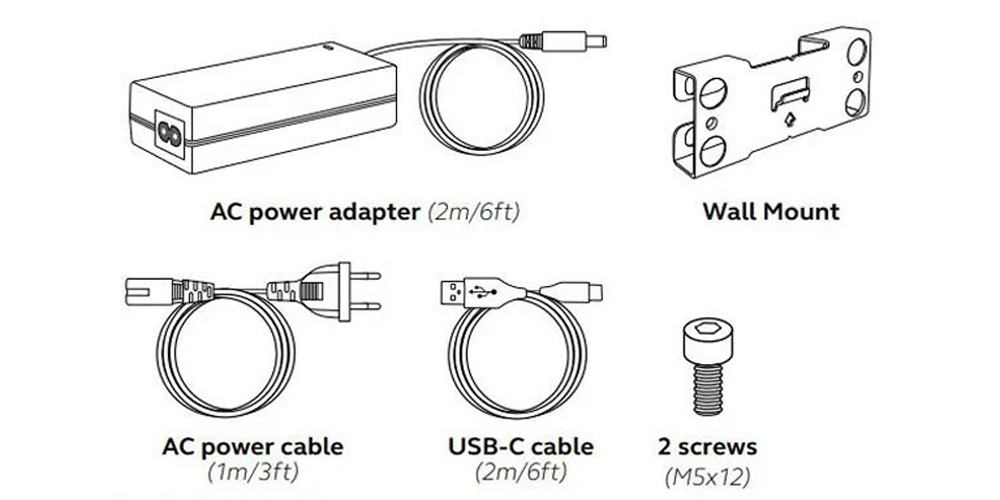 AC power adapter (2m/6ft)

Wall Mount

AC power cable
(1m/3ft)

USB-C cable
(2m/6ft)

2 screws
(M5x12)