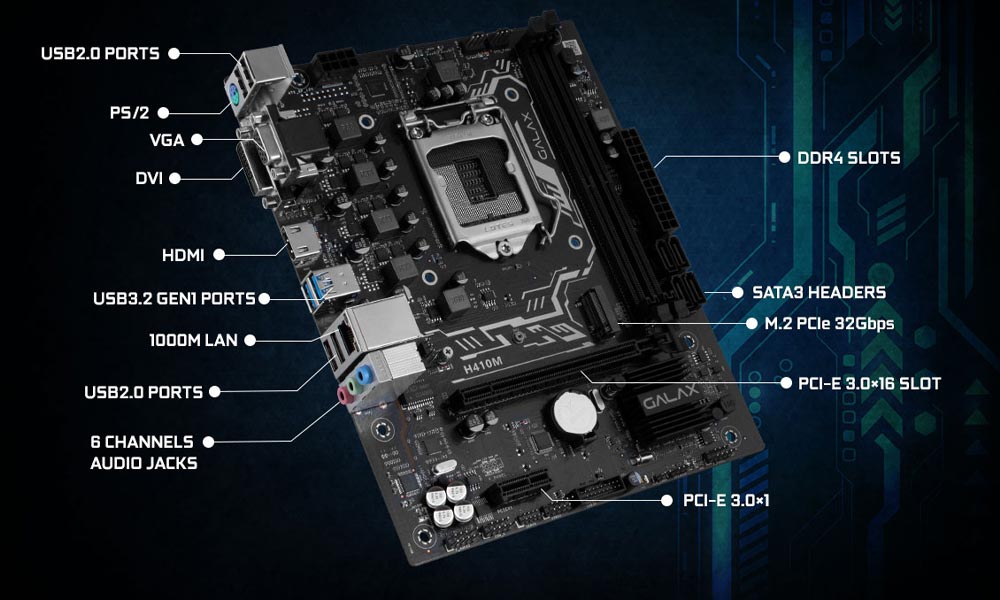 USB2.0 PORTS

PS/2

VGA

DVI

HDMI

USB3.2 GEN1 PORTS

1000M LAN

USB2.0 PORTS

6 CHANNELS AUDIO JACKS

DDR4 SLOTS

SATA3 HEADERS

M.2 PCIe 32Gbps

PCI-E 3.0×16 SLOT

PCI-E 3.0×1

GALAX

H410M

GALAX