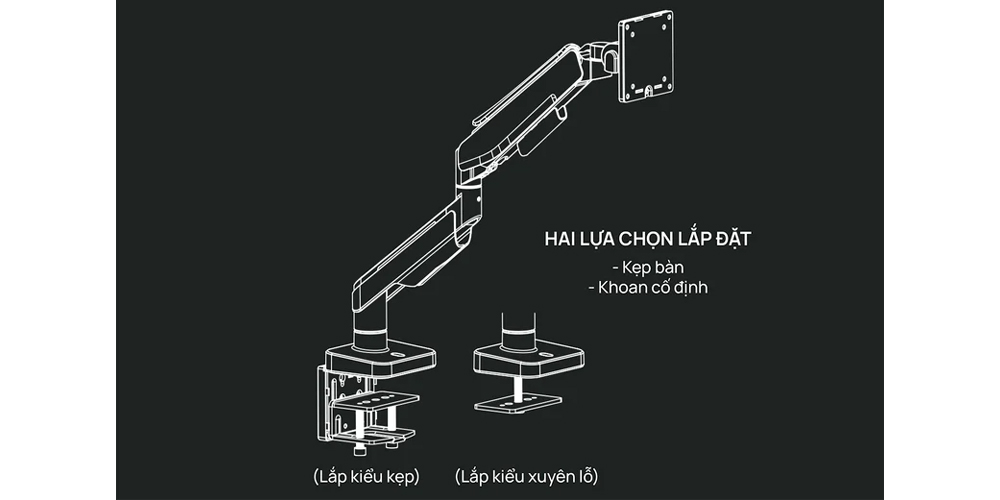 HAI LỰA CHỌN LẮP ĐẶT
- Kẹp bàn
- Khoan cố định

(Lắp kiểu kẹp)

(Lắp kiểu xuyên lỗ)