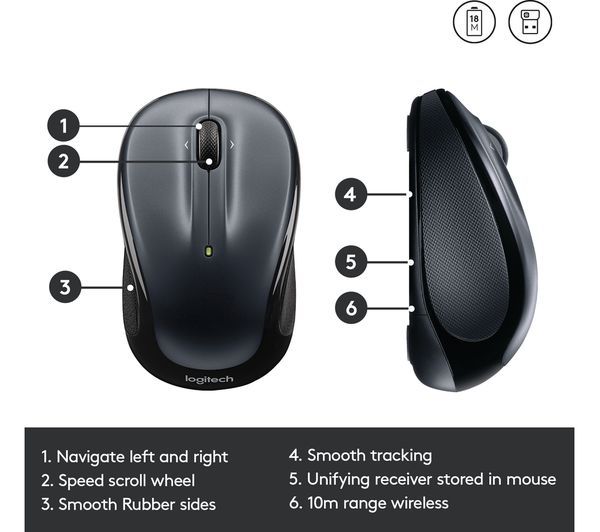 18 M

1

2

3

4

5

6

logitech

1. Navigate left and right
2. Speed scroll wheel
3. Smooth Rubber sides

4. Smooth tracking
5. Unifying receiver stored in mouse
6. 10m range wireless