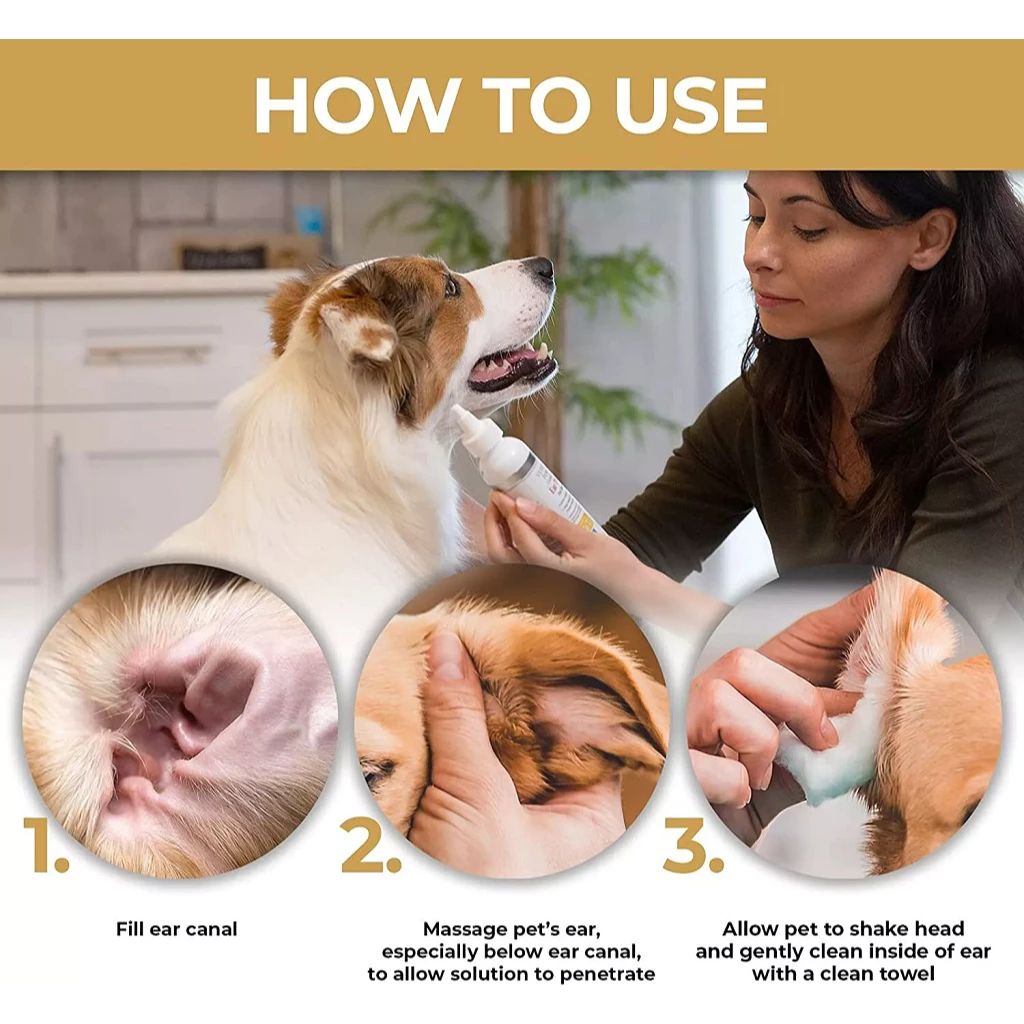 HOW TO USE

1.

Fill ear canal

2.

Massage pet's ear, especially below ear canal, to allow solution to penetrate

3.

Allow pet to shake head and gently clean inside of ear with a clean towel