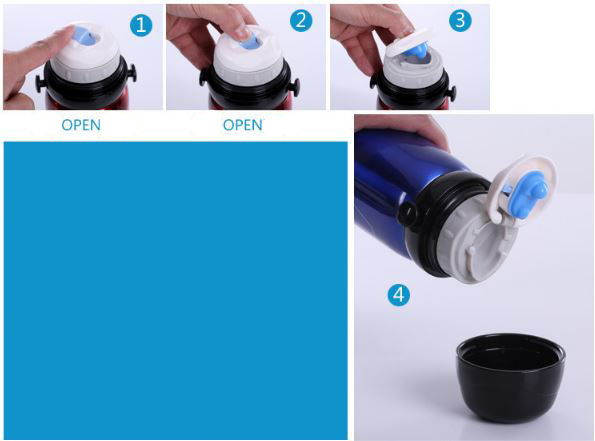 1

2

3

OPEN

OPEN

4