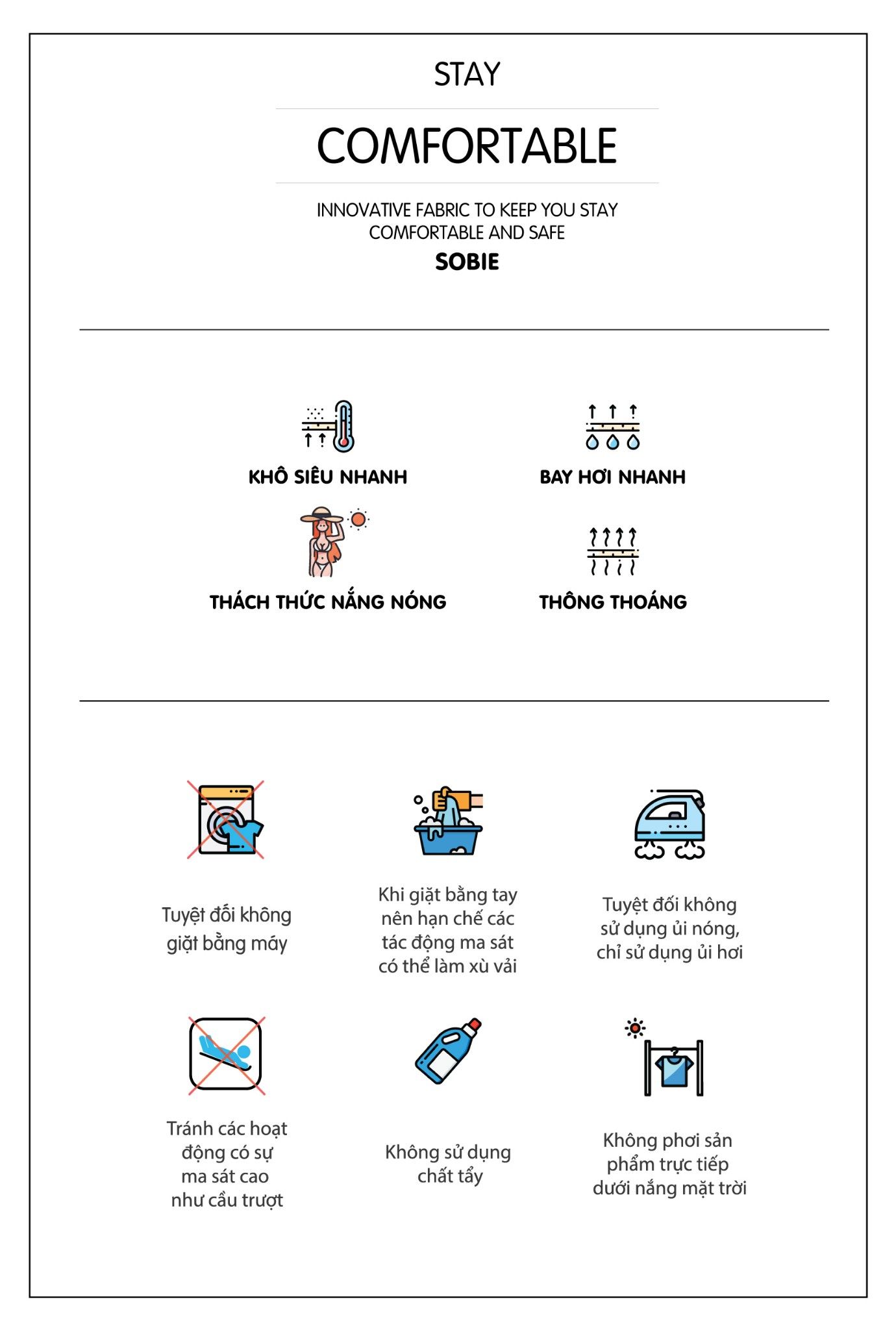 STAY

COMFORTABLE

INNOVATIVE FABRIC TO KEEP YOU STAY COMFORTABLE AND SAFE

SOBIE

KHÔ SIÊU NHANH

BAY HƠI NHANH

THÁCH THỨC NẮNG NÓNG

THÔNG THOÁNG

Tuyệt đối không giặt bằng máy

Khi giặt bằng tay nên hạn chế các tác động ma sát có thể làm xù vải

Tuyệt đối không sử dụng ủi nóng, chỉ sử dụng ủi hơi

Tránh các hoạt động có sự ma sát cao như cầu trượt

Không sử dụng chất tẩy

Không phơi sản phẩm trực tiếp dưới nắng mặt trời