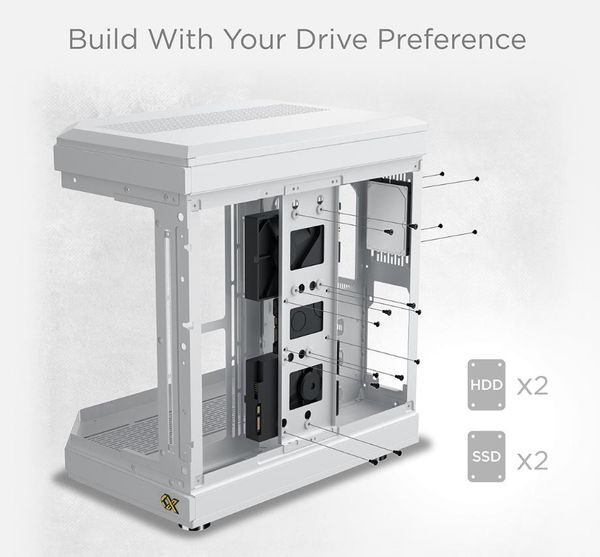 Build With Your Drive Preference

HDD X2

SSD X2