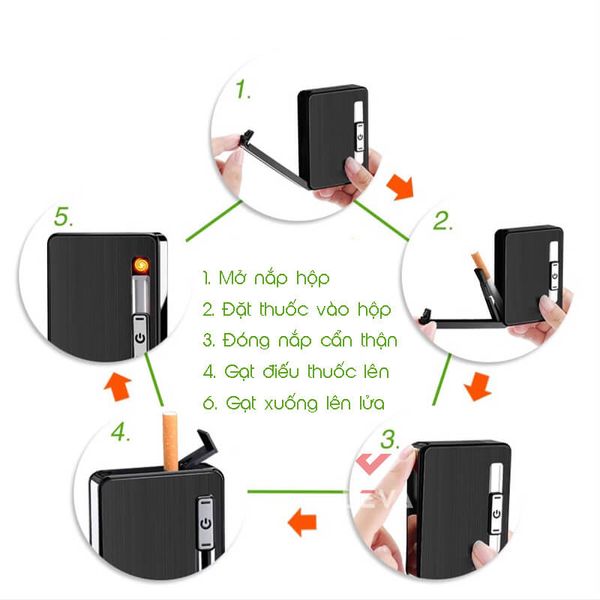 1.

2.

3.

4.

5.

1. Mở nắp hộp
2. Đặt thuốc vào hộp
3. Đóng nắp cẩn thận
4. Gạt điếu thuốc lên
6. Gạt xuống lên lửa