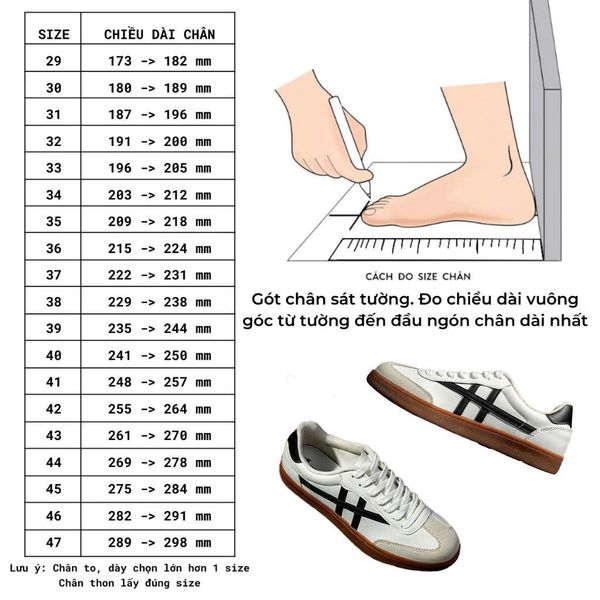 | SIZE | CHIỀU DÀI CHÂN |
|---|---|
| 29 | 173 -> 182 mm |
| 30 | 180 -> 189 mm |
| 31 | 187 -> 196 mm |
| 32 | 191 -> 200 mm |
| 33 | 196 -> 205 mm |
| 34 | 203 -> 212 mm |
| 35 | 209 -> 218 mm |
| 36 | 215 -> 224 mm |
| 37 | 222 -> 231 mm |
| 38 | 229 -> 238 mm |
| 39 | 235 -> 244 mm |
| 40 | 241 -> 250 mm |
| 41 | 248 -> 257 mm |
| 42 | 255 -> 264 mm |
| 43 | 261 -> 270 mm |
| 44 | 269 -> 278 mm |
| 45 | 275 -> 284 mm |
| 46 | 282 -> 291 mm |
| 47 | 289 -> 298 mm |

Lưu ý: Chân to, dày chọn lớn hơn 1 size
Chân thon lấy đúng size

CÁCH ĐO SIZE CHÂN

Gót chân sát tường. Đo chiều dài vuông góc từ tường đến đầu ngón chân dài nhất