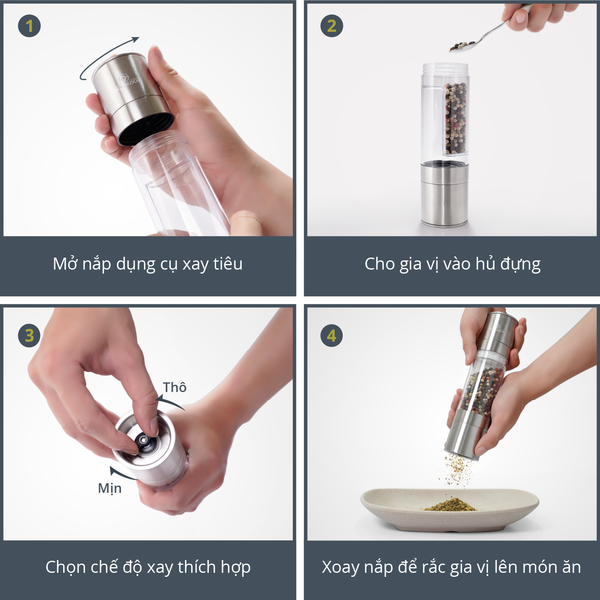 1

Mở nắp dụng cụ xay tiêu

2

Cho gia vị vào hủ đựng

3

Thô

Mịn

Chọn chế độ xay thích hợp

4

Xoay nắp để rắc gia vị lên món ăn