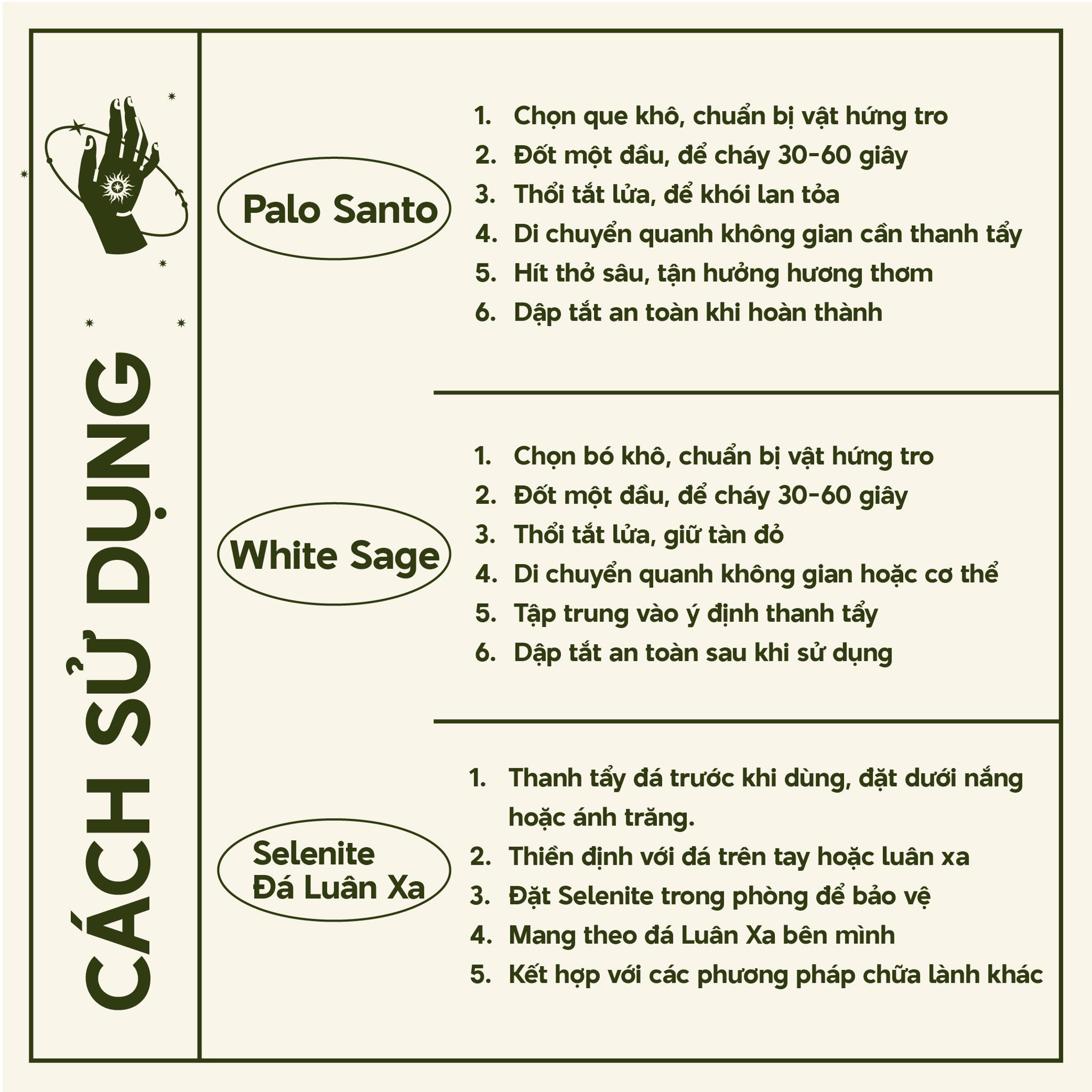 CÁCH SỬ DỤNG

Palo Santo

1. Chọn que khô, chuẩn bị vật hứng tro
2. Đốt một đầu, để cháy 30-60 giây
3. Thổi tắt lửa, để khói lan tỏa
4. Di chuyển quanh không gian cần thanh tẩy
5. Hít thở sâu, tận hưởng hương thơm
6. Dập tắt an toàn khi hoàn thành

White Sage

1. Chọn bó khô, chuẩn bị vật hứng tro
2. Đốt một đầu, để cháy 30-60 giây
3. Thổi tắt lửa, giữ tàn đỏ
4. Di chuyển quanh không gian hoặc cơ thể
5. Tập trung vào ý định thanh tẩy
6. Dập tắt an toàn sau khi sử dụng

Selenite
Đá Luân Xa

1. Thanh tẩy đá trước khi dùng, đặt dưới nắng hoặc ánh trăng.
2. Thiền định với đá trên tay hoặc luân xa
3. Đặt Selenite trong phòng để bảo vệ
4. Mang theo đá Luân Xa bên mình
5. Kết hợp với các phương pháp chữa lành khác