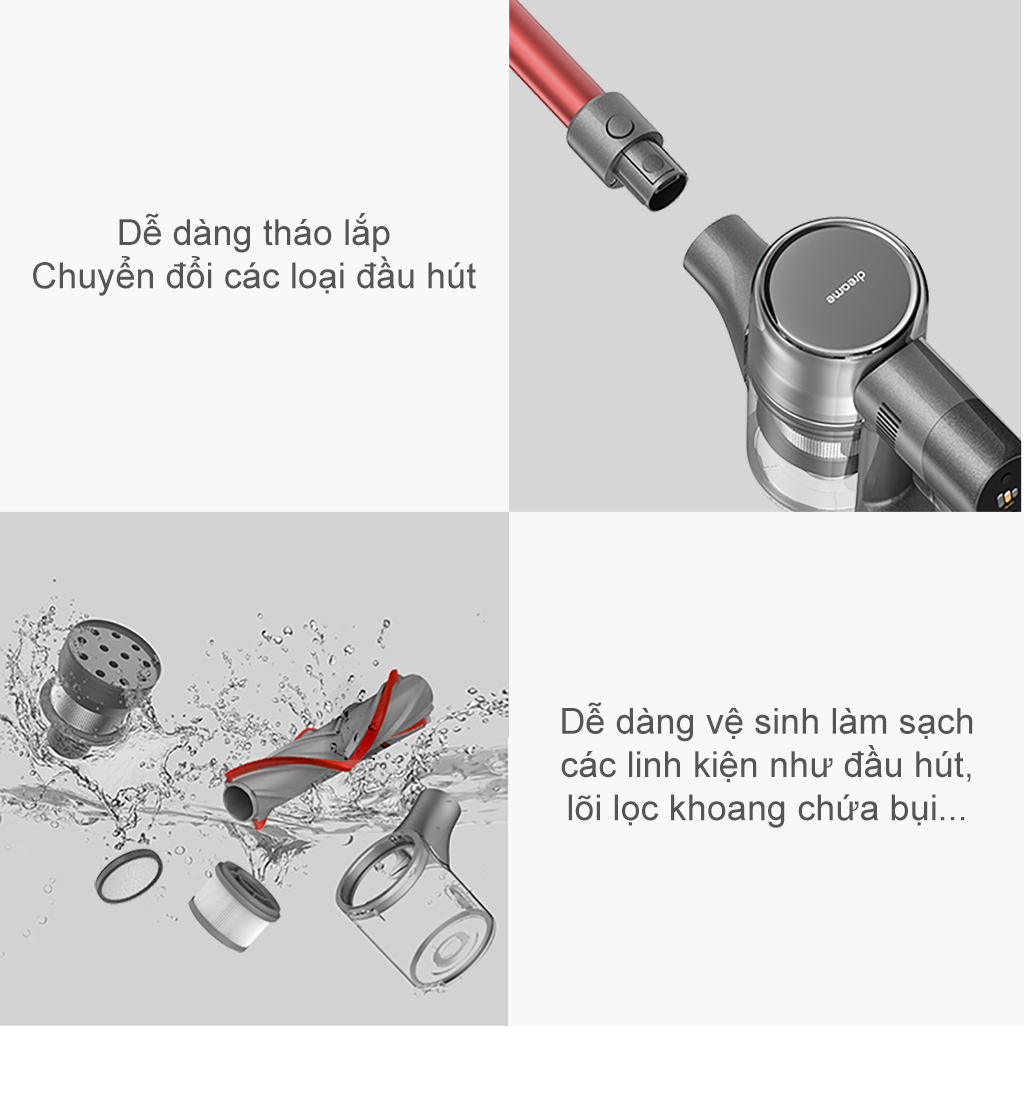 Dễ dàng tháo lắp
Chuyển đổi các loại đầu hút

dreame

Dễ dàng vệ sinh làm sạch các linh kiện như đầu hút, lõi lọc khoang chứa bụi...