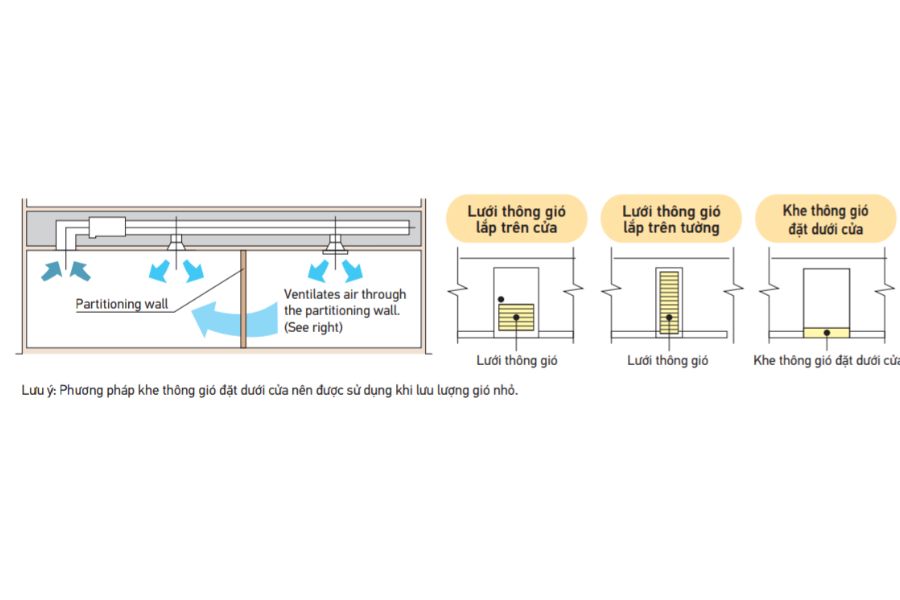 Partitioning wall

Ventilates air through the partitioning wall. (See right)

Lưới thông gió lắp trên cửa

Lưới thông gió

Lưới thông gió lắp trên tường

Lưới thông gió

Khe thông gió đặt dưới cửa

Khe thông gió đặt dưới cửa

Lưu ý: Phương pháp khe thông gió đặt dưới cửa nên được sử dụng khi lưu lượng gió nhỏ.