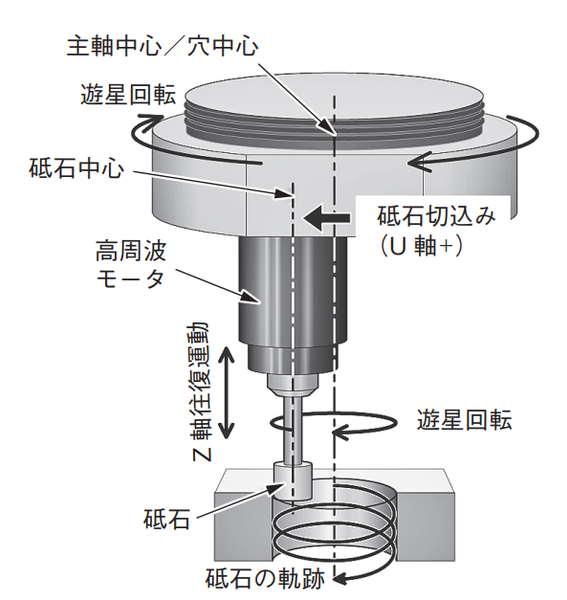 主軸中心／穴中心

遊星回転

砥石中心

砥石切込み
（U 軸+）

高周波
モータ

Z 軸往復運動

遊星回転

砥石

砥石の軌跡