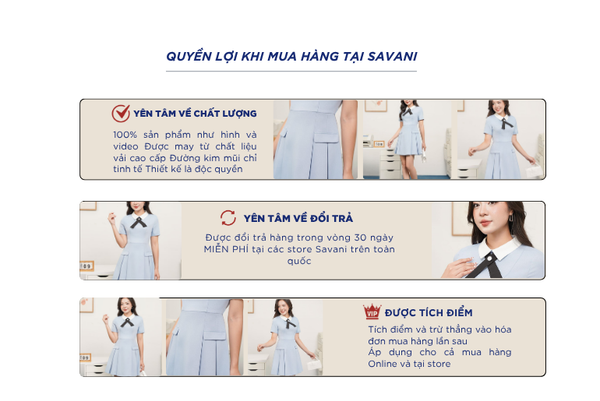 QUYỀN LỢI KHI MUA HÀNG TẠI SAVANI

YÊN TÂM VỀ CHẤT LƯỢNG

100% sản phẩm như hình và video Được may từ chất liệu vải cao cấp Đường kim mũi chỉ tinh tế Thiết kế là độc quyền

YÊN TÂM VỀ ĐỔI TRẢ

Được đổi trả hàng trong vòng 30 ngày MIỄN PHÍ tại các store Savani trên toàn quốc

VIP ĐƯỢC TÍCH ĐIỂM

Tích điểm và trừ thẳng vào hóa đơn mua hàng lần sau
Áp dụng cho cả mua hàng Online và tại store