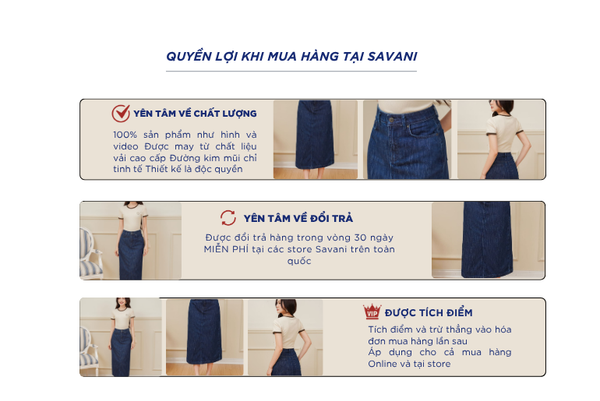 QUYỀN LỢI KHI MUA HÀNG TẠI SAVANI

YÊN TÂM VỀ CHẤT LƯỢNG

100% sản phẩm như hình và video Được may từ chất liệu vải cao cấp Đường kim mũi chỉ tinh tế Thiết kế là độc quyền

YÊN TÂM VỀ ĐỔI TRẢ

Được đổi trả hàng trong vòng 30 ngày MIỄN PHÍ tại các store Savani trên toàn quốc

VIP

ĐƯỢC TÍCH ĐIỂM

Tích điểm và trừ thẳng vào hóa đơn mua hàng lần sau
Áp dụng cho cả mua hàng Online và tại store