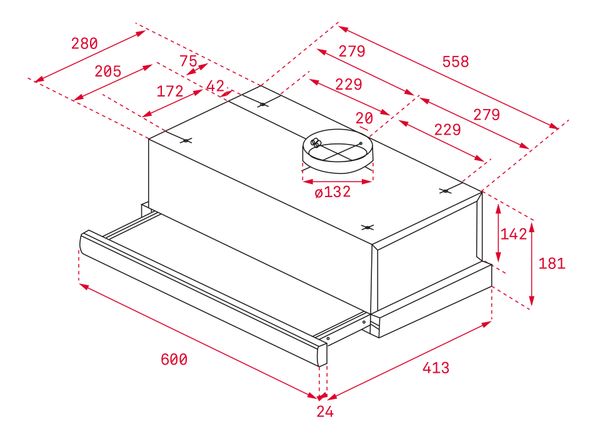 280
205
75
172
42
279
558
229
20
279
229
ø132
142
181
600
413
24