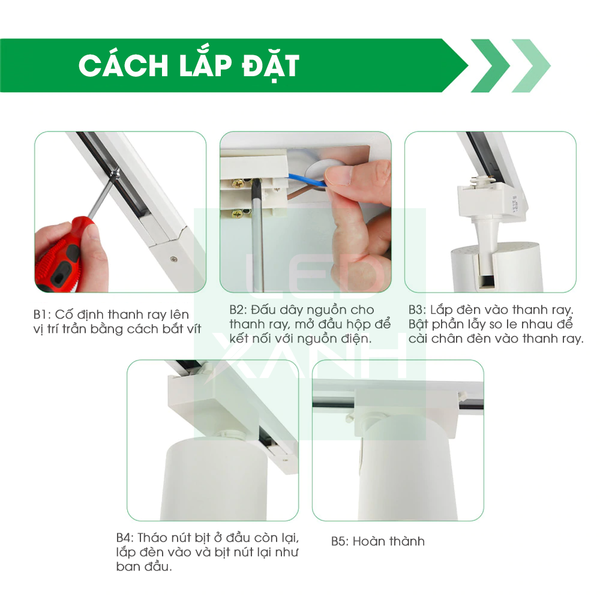 CÁCH LẮP ĐẶT

B1: Cố định thanh ray lên vị trí trần bằng cách bắt vít

B2: Đấu dây nguồn cho thanh ray, mở đầu hộp để kết nối với nguồn điện.

B3: Lắp đèn vào thanh ray. Bật phần lẫy so le nhau để cài chân đèn vào thanh ray.

LED XANH

B4: Tháo nút bịt ở đầu còn lại, lắp đèn vào và bịt nút lại như ban đầu.

B5: Hoàn thành