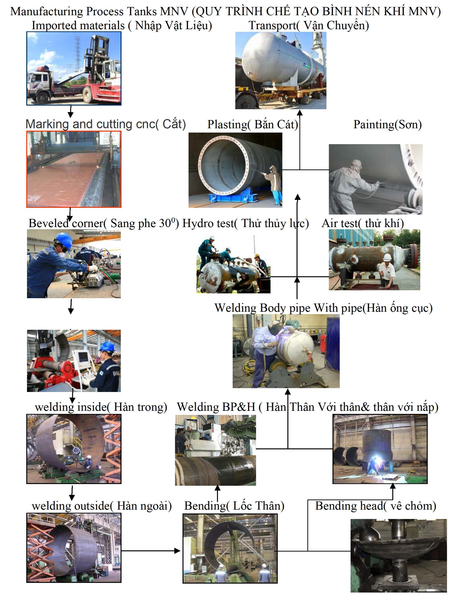 Manufacturing Process Tanks MNV (QUY TRÌNH CHẾ TẠO BÌNH NÉN KHÍ MNV)

Imported materials ( Nhập Vật Liệu)

Transport( Vận Chuyển)

Marking and cutting cnc( Cắt)

Plasting( Bắn Cát)

Painting(Sơn)

Beveled corner( Sang phe $30^0$)

Hydro test( Thử thủy lực)

Air test( thử khí)

Welding Body pipe With pipe(Hàn ống cục)

welding inside( Hàn trong)

Welding BP&H ( Hàn Thân Với thân& thân với nắp)

welding outside( Hàn ngoài)

Bending( Lốc Thân)

Bending head( vê chỏm)