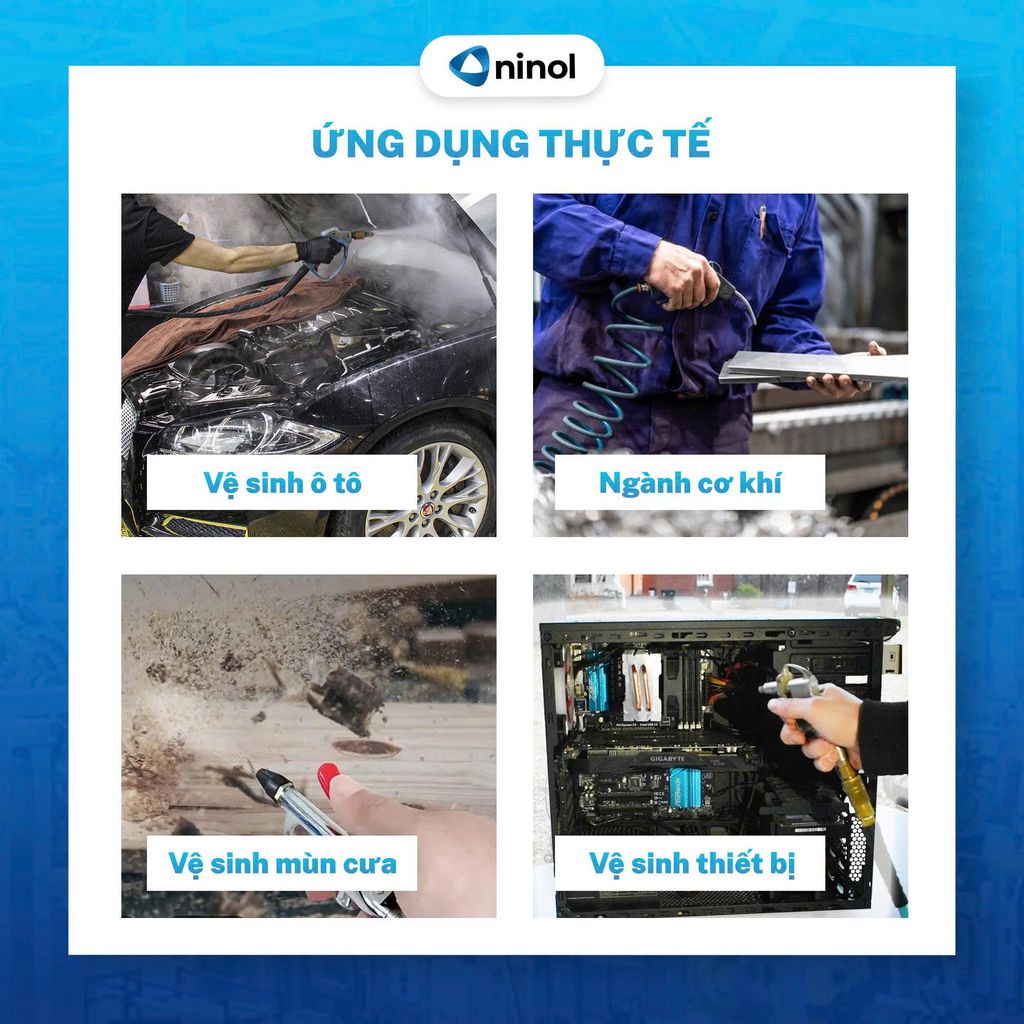 ninol

ỨNG DỤNG THỰC TẾ

Vệ sinh ô tô

Ngành cơ khí

Vệ sinh mùn cưa

GIGABYTE

Vệ sinh thiết bị