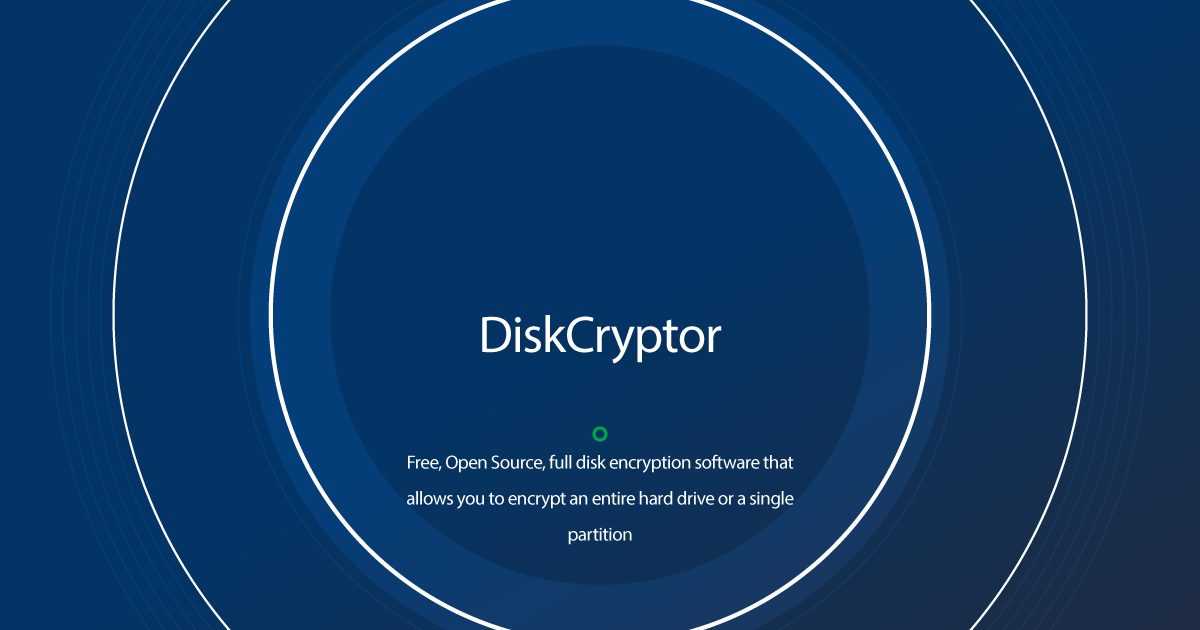 DiskCryptor

Free, Open Source, full disk encryption software that allows you to encrypt an entire hard drive or a single partition