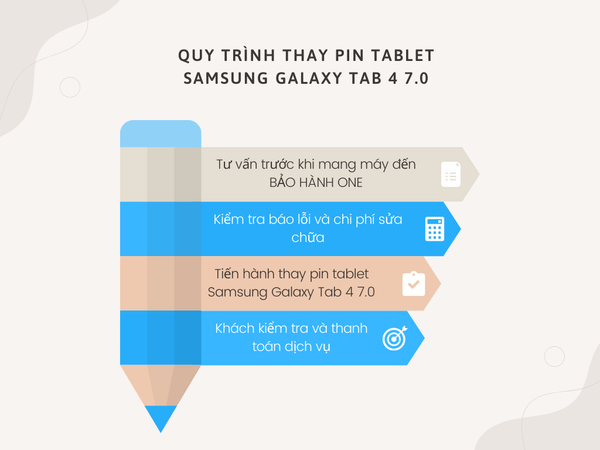 QUY TRÌNH THAY PIN TABLET SAMSUNG GALAXY TAB 4 7.0

Tư vấn trước khi mang máy đến BẢO HÀNH ONE

Kiểm tra báo lỗi và chi phí sửa chữa

Tiến hành thay pin tablet Samsung Galaxy Tab 4 7.0

Khách kiểm tra và thanh toán dịch vụ