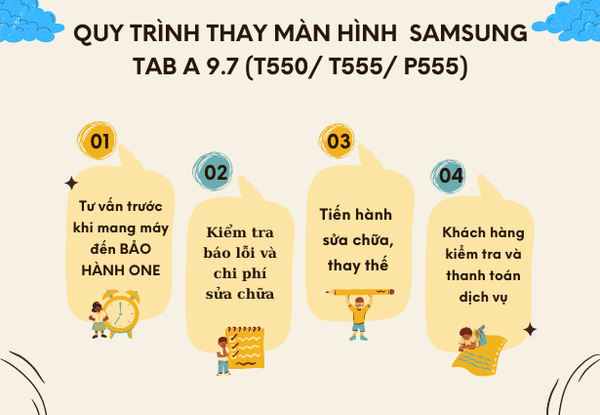 QUY TRÌNH THAY MÀN HÌNH SAMSUNG TAB A 9.7 (T550/ T555/ P555)

01

Tư vấn trước khi mang máy đến BẢO HÀNH ONE

02

Kiểm tra báo lỗi và chi phí sửa chữa

03

Tiến hành sửa chữa, thay thế

04

Khách hàng kiểm tra và thanh toán dịch vụ