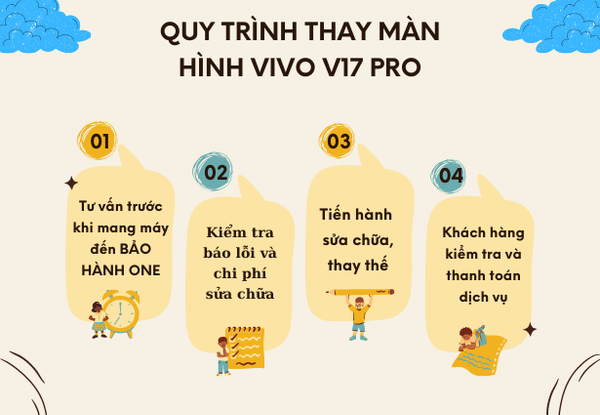 QUY TRÌNH THAY MÀN HÌNH VIVO V17 PRO

01

Tư vấn trước khi mang máy đến BẢO HÀNH ONE

02

Kiểm tra báo lỗi và chi phí sửa chữa

03

Tiến hành sửa chữa, thay thế

04

Khách hàng kiểm tra và thanh toán dịch vụ