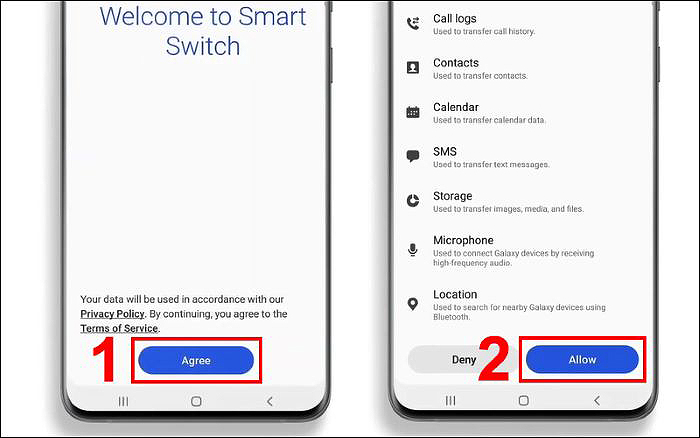 Welcome to Smart Switch

Your data will be used in accordance with our Privacy Policy. By continuing, you agree to the Terms of Service.

1

Agree

Call logs
Used to transfer call history.

Contacts
Used to transfer contacts.

Calendar
Used to transfer calendar data.

SMS
Used to transfer text messages.

Storage
Used to transfer images, media, and files.

Microphone
Used to connect Galaxy devices by receiving high-frequency audio.

Location
Used to search for nearby Galaxy devices using Bluetooth.

Deny

2

Allow